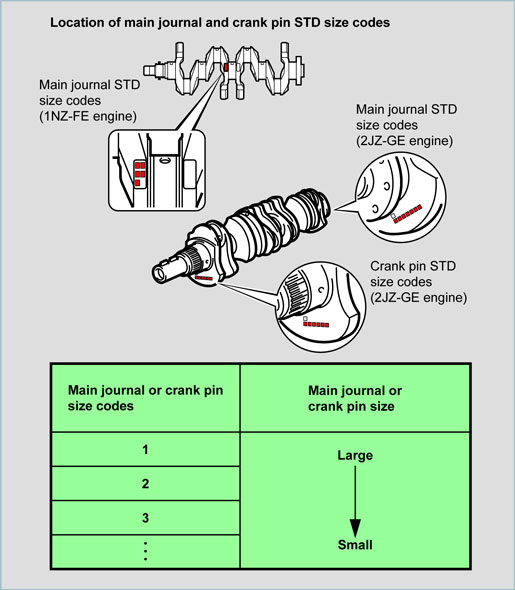 Location of main journal and crank pin STD size codes

Main journal STD size codes (1NZ-FE engine)

Main journal STD size codes (2JZ-GE engine)

Crank pin STD size codes (2JZ-GE engine)

| Main journal or crank pin size codes | Main journal or crank pin size |
|---|---|
| 1 | Large |
| 2 | |
| 3 | |
| ⋮ | Small |