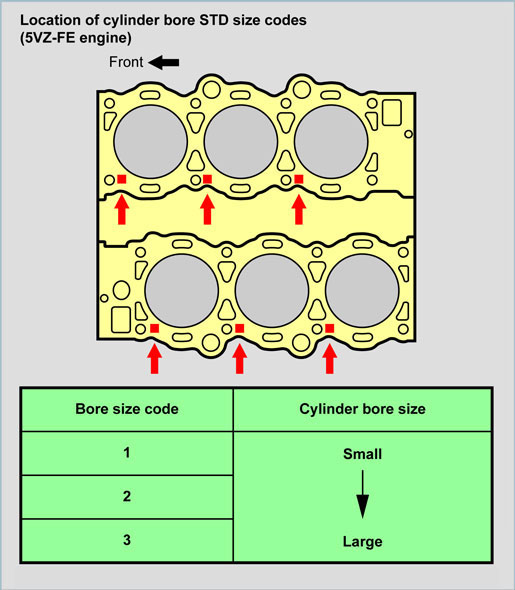 Location of cylinder bore STD size codes (5VZ-FE engine)

Front

| Bore size code | Cylinder bore size |
|---|---|
| 1 | Small |
| 2 | |
| 3 | Large |