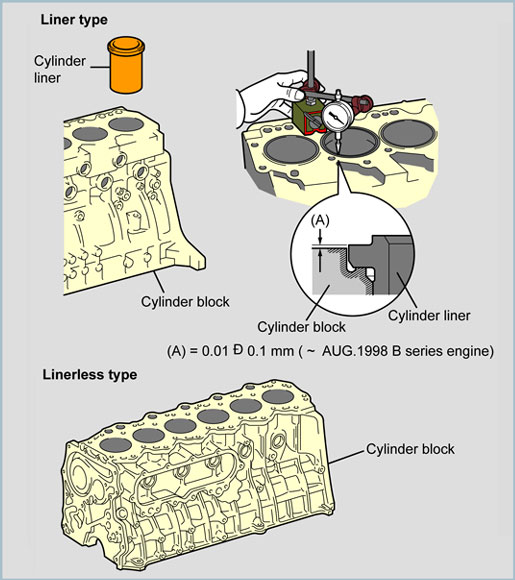 Liner type

Cylinder liner

Cylinder block

(A)

Cylinder block

Cylinder liner

(A) = 0.01 Ð 0.1 mm ( ~ AUG.1998 B series engine)

Linerless type

Cylinder block