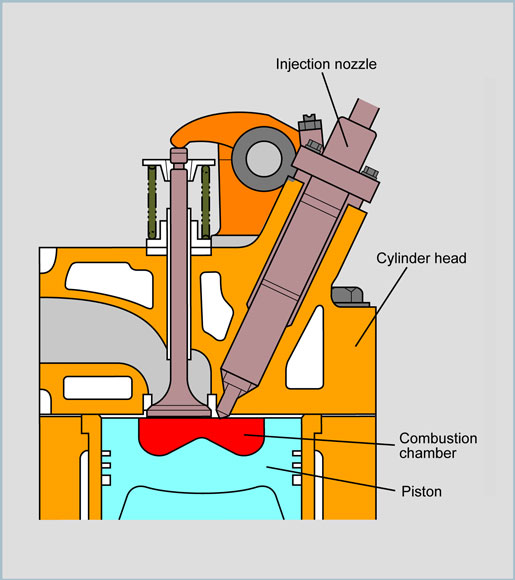 Injection nozzle

Cylinder head

Combustion chamber

Piston