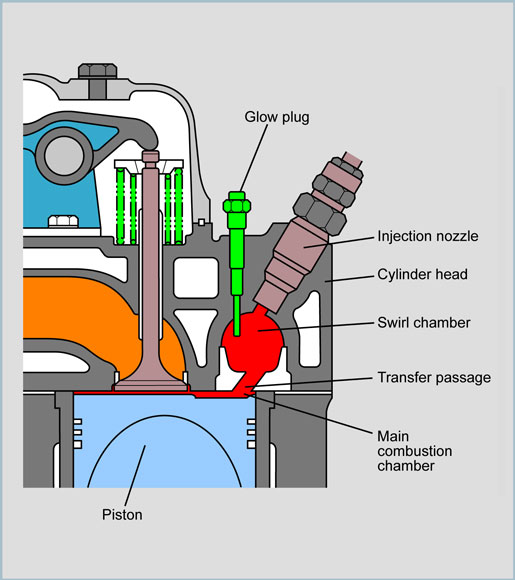 Glow plug

Injection nozzle

Cylinder head

Swirl chamber

Transfer passage

Main combustion chamber

Piston