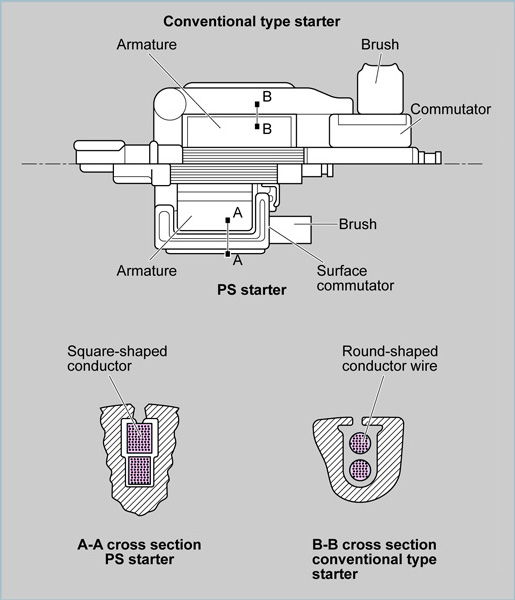 Conventional type starter

Armature

Brush

B

B

Commutator

A

A

Brush

Armature

Surface commutator

PS starter

Square-shaped conductor

Round-shaped conductor wire

A-A cross section PS starter

B-B cross section conventional type starter