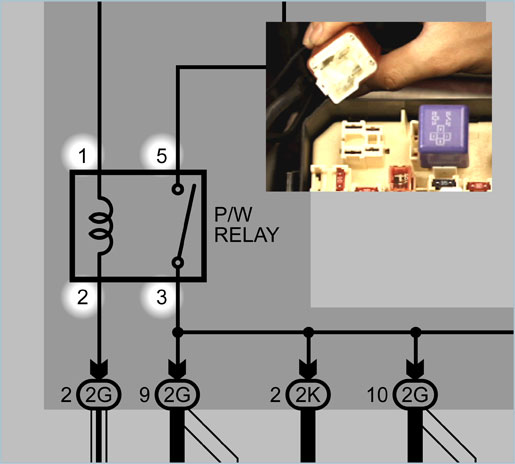 1
5
P/W
RELAY
2
3
2 2G
9 2G
2 2K
10 2G