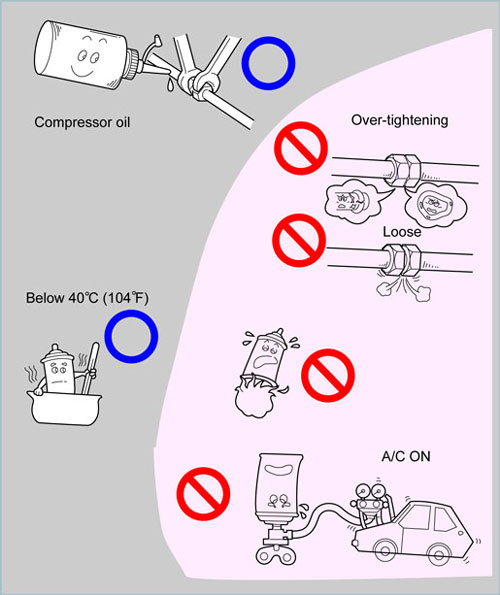 Compressor oil

Over-tightening

Loose

Below 40℃ (104℉)

A/C ON