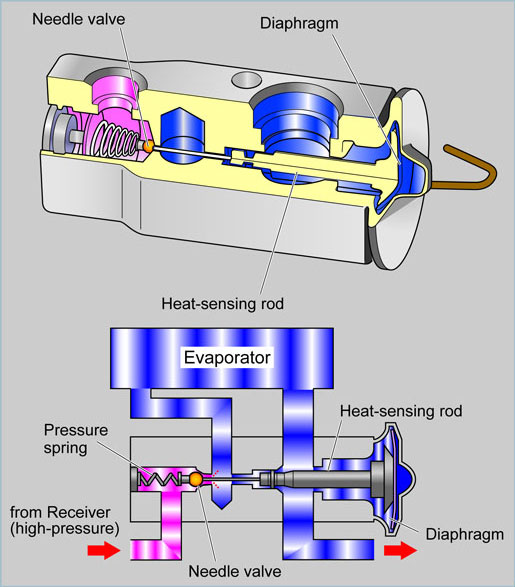 Needle valve

Diaphragm

Heat-sensing rod

Evaporator

Heat-sensing rod

Pressure spring

from Receiver (high-pressure)

Diaphragm

Needle valve