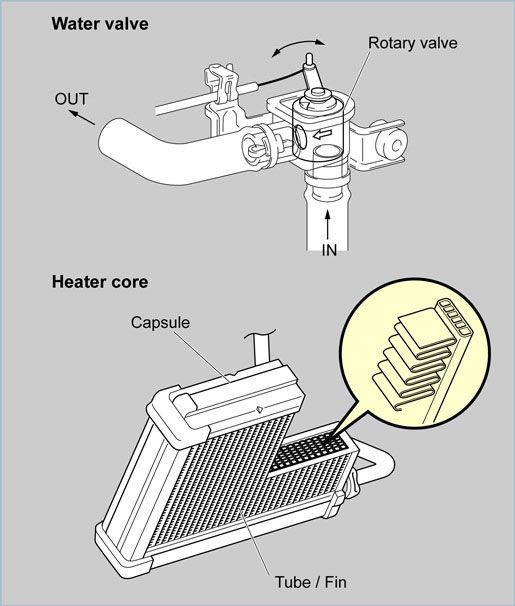 Water valve

Rotary valve

OUT

IN

Heater core

Capsule

Tube / Fin