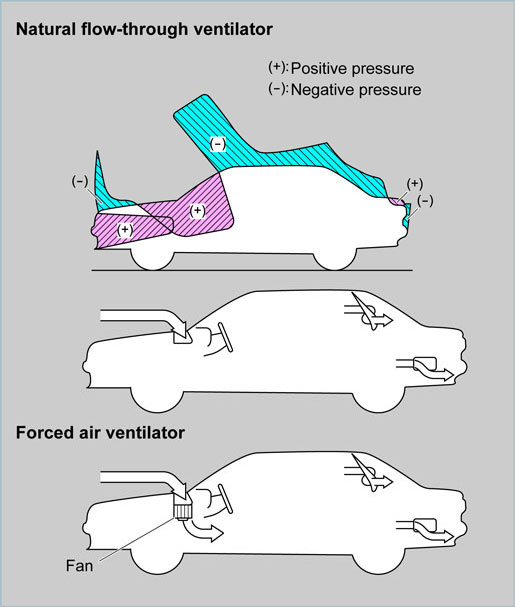 Natural flow-through ventilator

(+): Positive pressure
(−): Negative pressure

(−)

(−)

(+)

(+)

(+)

(−)

Forced air ventilator

Fan