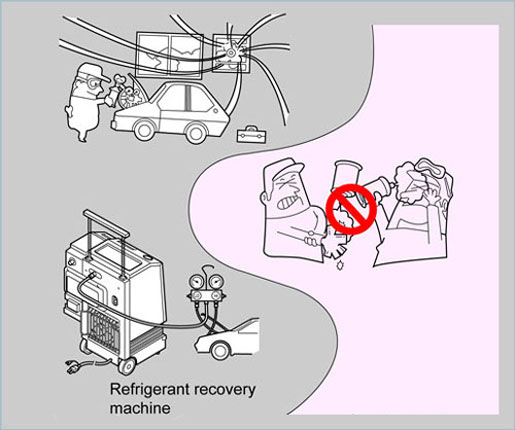 Refrigerant recovery machine