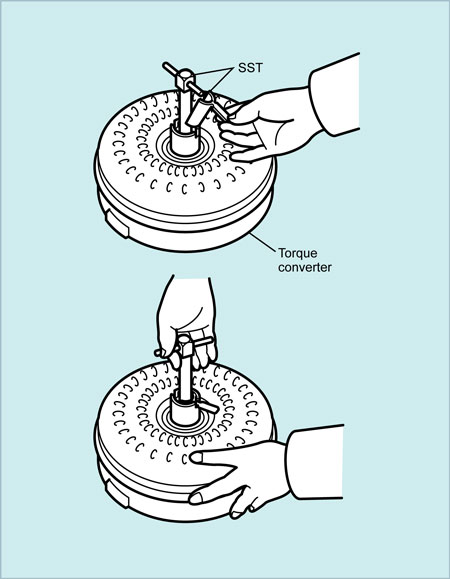 SST

Torque converter