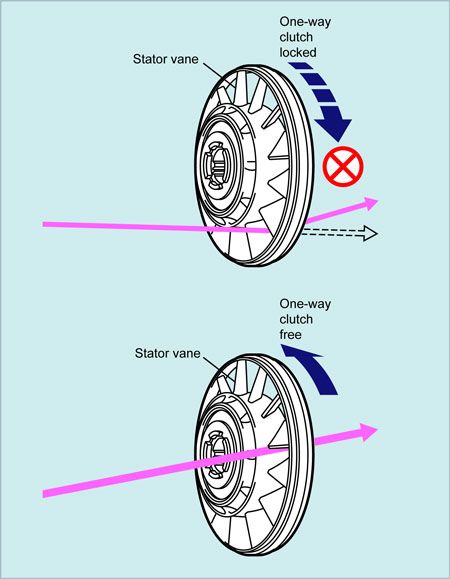 One-way clutch locked

Stator vane

One-way clutch free

Stator vane