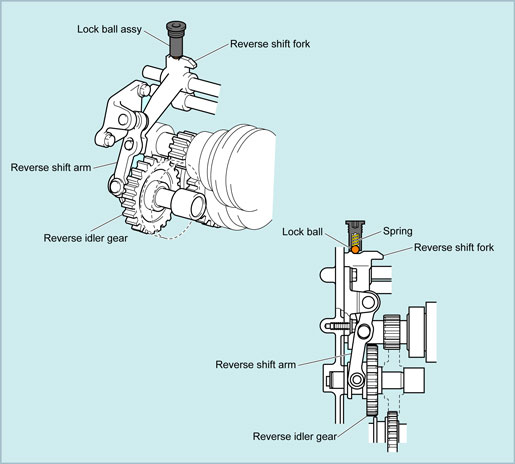 Lock ball assy
Reverse shift fork
Reverse shift arm
Reverse idler gear
Lock ball
Spring
Reverse shift fork
Reverse shift arm
Reverse idler gear