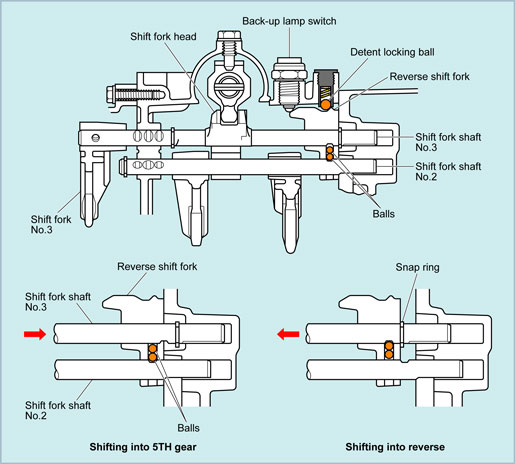 Back-up lamp switch

Shift fork head

Detent locking ball

Reverse shift fork

Shift fork shaft No.3

Shift fork shaft No.2

Balls

Shift fork No.3

Reverse shift fork

Shift fork shaft No.3

Shift fork shaft No.2

Balls

Shifting into 5TH gear

Snap ring

Shifting into reverse