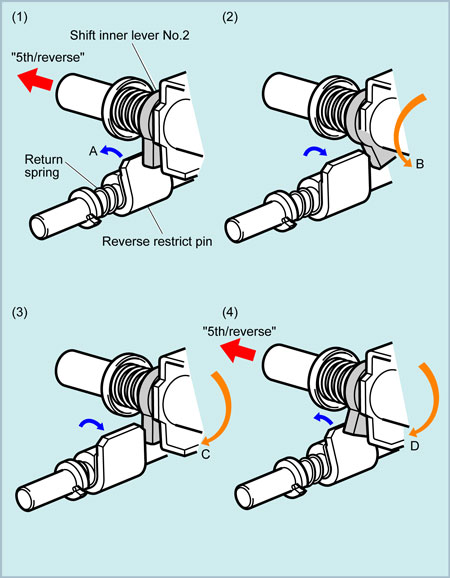 (1)

Shift inner lever No.2

"5th/reverse"

A

Return spring

Reverse restrict pin

(2)

B

(3)

C

(4)

"5th/reverse"

D