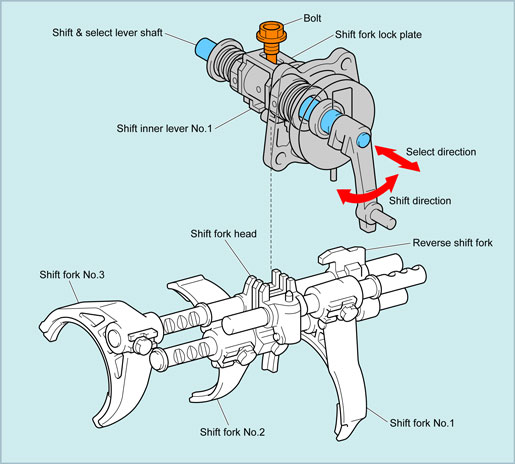 Bolt
Shift & select lever shaft
Shift fork lock plate
Shift inner lever No.1
Select direction
Shift direction
Shift fork head
Reverse shift fork
Shift fork No.3
Shift fork No.2
Shift fork No.1