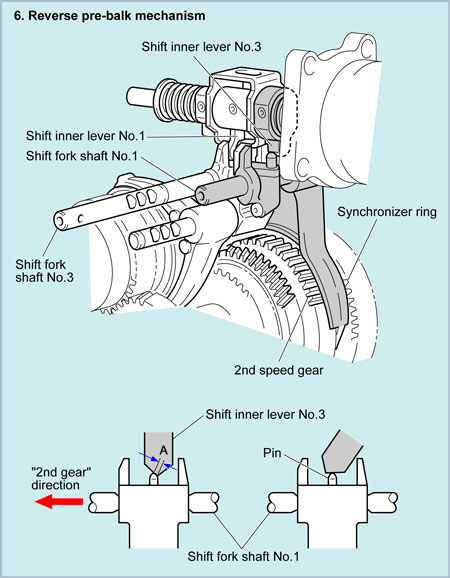 6. Reverse pre-balk mechanism

Shift inner lever No.3

Shift inner lever No.1

Shift fork shaft No.1

Synchronizer ring

Shift fork shaft No.3

2nd speed gear

Shift inner lever No.3

A

Pin

"2nd gear" direction

Shift fork shaft No.1