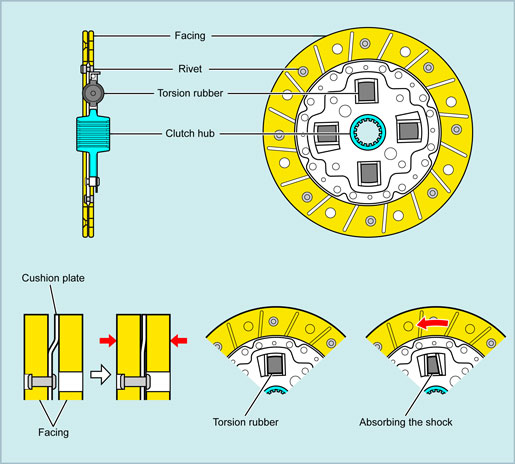 Facing
Rivet
Torsion rubber
Clutch hub

Cushion plate
Facing
Torsion rubber
Absorbing the shock