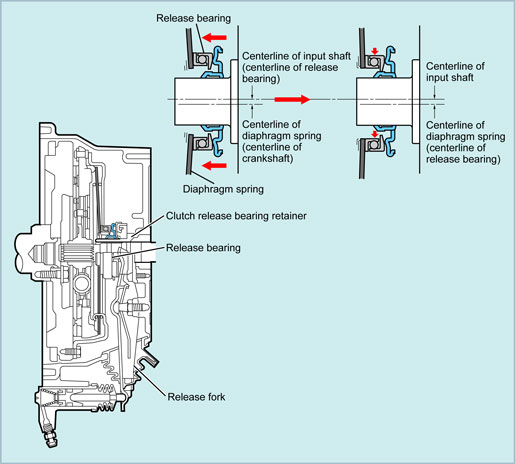 Release bearing

Centerline of input shaft (centerline of release bearing)

Centerline of diaphragm spring (centerline of crankshaft)

Diaphragm spring

Centerline of input shaft

Centerline of diaphragm spring (centerline of release bearing)

Clutch release bearing retainer

Release bearing

Release fork