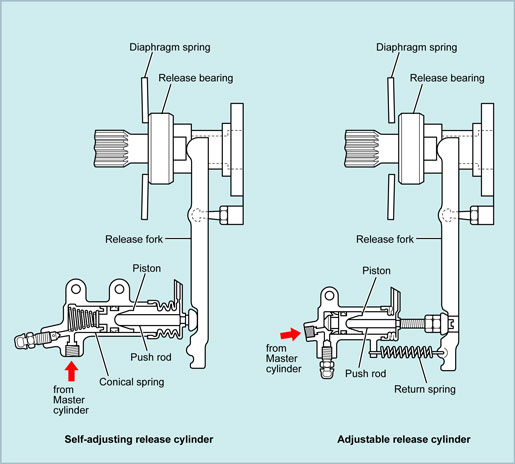 Diaphragm spring
Release bearing
Release fork
Piston
Push rod
Conical spring
from Master cylinder

Self-adjusting release cylinder

Diaphragm spring
Release bearing
Release fork
Piston
from Master cylinder
Push rod
Return spring

Adjustable release cylinder