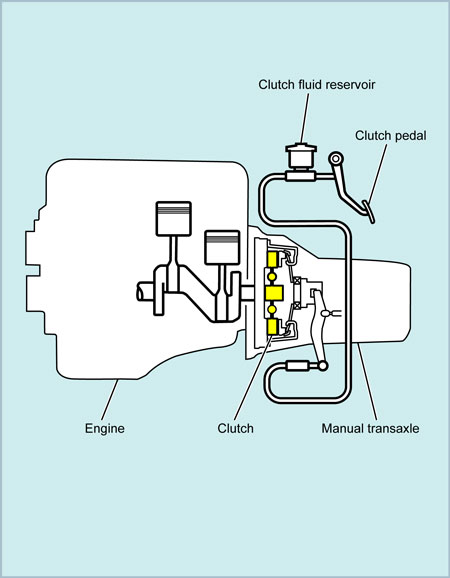 Clutch fluid reservoir

Clutch pedal

Engine

Clutch

Manual transaxle