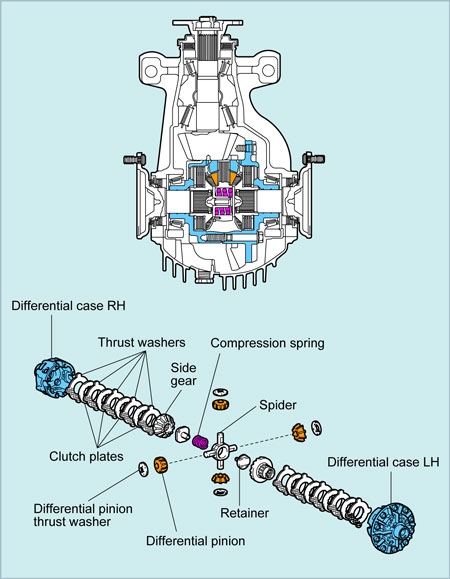 Differential case RH

Thrust washers

Compression spring

Side gear

Spider

Clutch plates

Differential case LH

Differential pinion thrust washer

Retainer

Differential pinion