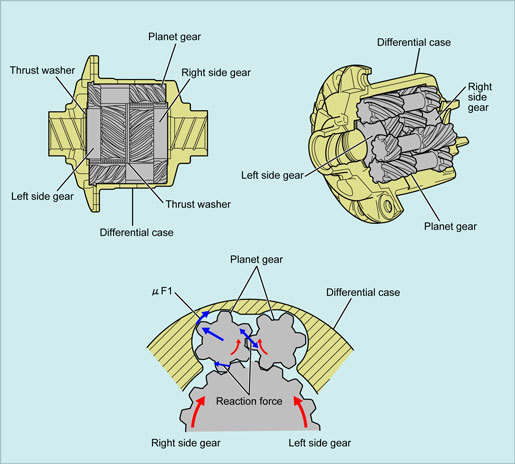 Planet gear
Thrust washer
Right side gear
Left side gear
Thrust washer
Differential case

Differential case
Right side gear
Left side gear
Planet gear

Planet gear
$\mu$F1
Differential case
Reaction force
Right side gear
Left side gear