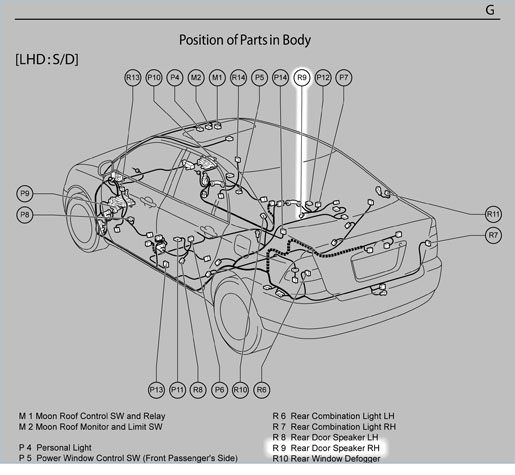 G

Position of Parts in Body

[LHD : S/D]

R13 P10 P4 M2 M1 R14 P5 P14 R9 P12 P7

P9

P8

R11

R7

P13 P11 R8 P6 R10 R6

M 1 Moon Roof Control SW and Relay
M 2 Moon Roof Monitor and Limit SW

P 4 Personal Light
P 5 Power Window Control SW (Front Passenger's Side)

R 6 Rear Combination Light LH
R 7 Rear Combination Light RH
R 8 Rear Door Speaker LH
R 9 Rear Door Speaker RH
R10 Rear Window Defogger