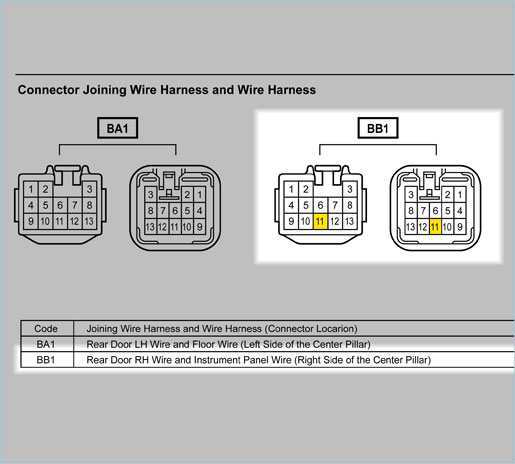 Connector Joining Wire Harness and Wire Harness

BA1

1 2 3
4 5 6 7 8
9 10 11 12 13

3 2 1
8 7 6 5 4
13 12 11 10 9

BB1

1 2 3
4 5 6 7 8
9 10 11 12 13

3 2 1
8 7 6 5 4
13 12 11 10 9

| Code | Joining Wire Harness and Wire Harness (Connector Locarion) |
|---|---|
| BA1 | Rear Door LH Wire and Floor Wire (Left Side of the Center Pillar) |
| BB1 | Rear Door RH Wire and Instrument Panel Wire (Right Side of the Center Pillar) |