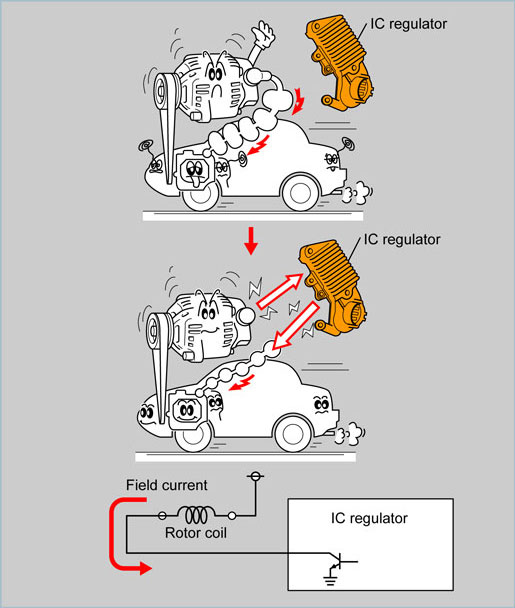 IC regulator

IC regulator

Field current

Rotor coil

IC regulator