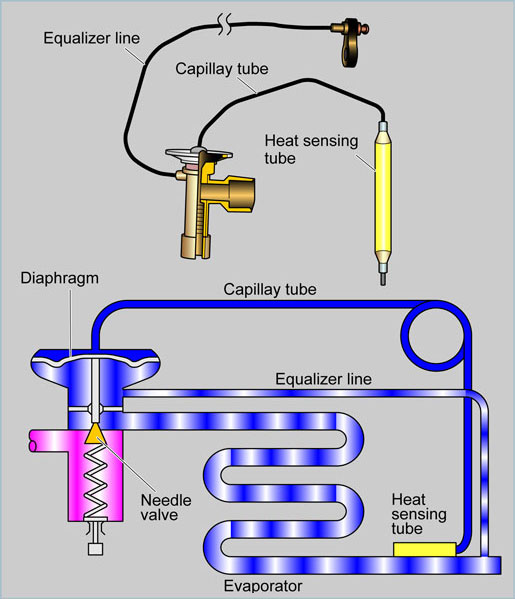 Equalizer line
Capillay tube
Heat sensing tube
Diaphragm
Capillay tube
Equalizer line
Needle valve
Heat sensing tube
Evaporator